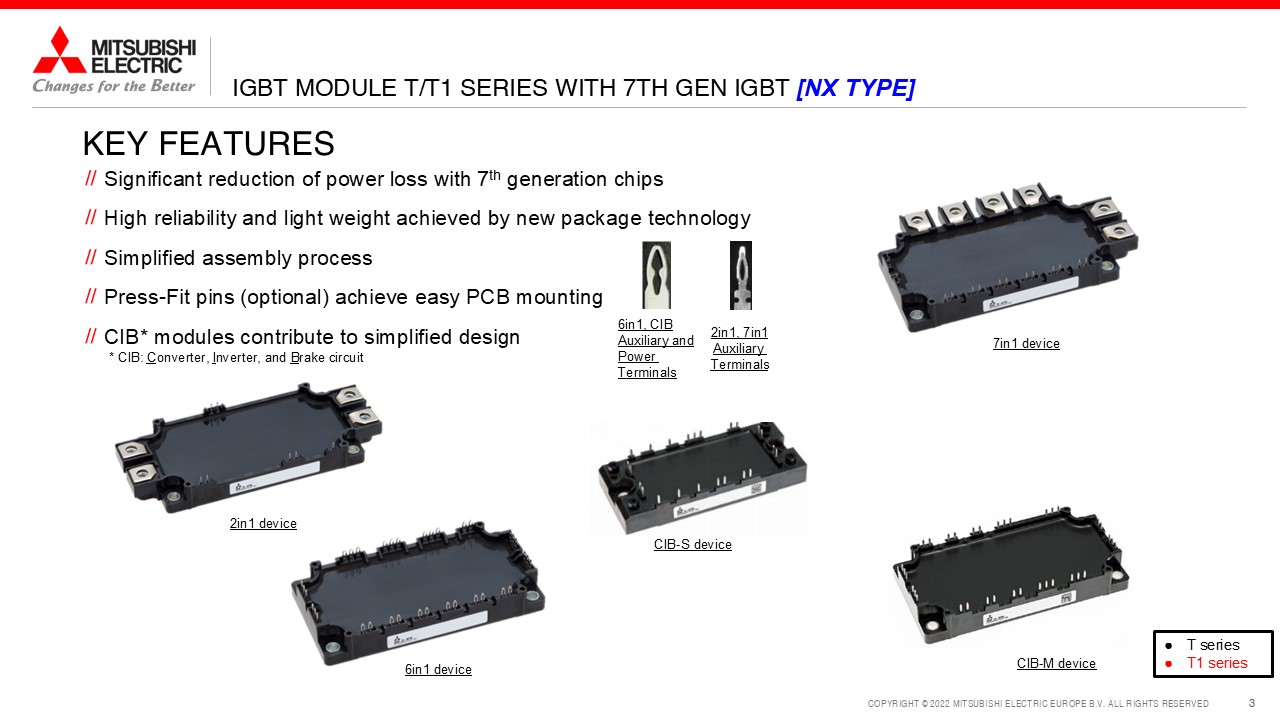 MITSUBISHI ELECTRIC
Changes for the Better

IGBT MODULE T/T1 SERIES WITH 7TH GEN IGBT [NX TYPE]

KEY FEATURES

// Significant reduction of power loss with 7$^{th}$ generation chips

// High reliability and light weight achieved by new package technology

// Simplified assembly process

// Press-Fit pins (optional) achieve easy PCB mounting

// CIB* modules contribute to simplified design
* CIB: Converter, Inverter, and Brake circuit

6in1, CIB Auxiliary and Power Terminals

2in1, 7in1 Auxiliary Terminals

7in1 device

2in1 device

CIB-S device

6in1 device

CIB-M device

● T series
● T1 series

COPYRIGHT © 2022 MITSUBISHI ELECTRIC EUROPE B.V. ALL RIGHTS RESERVED 3